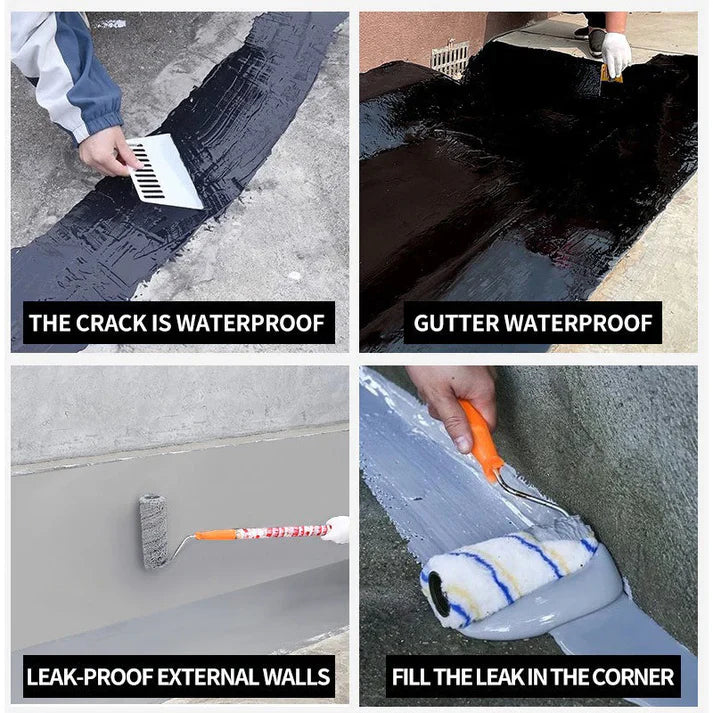 THE CRACK IS WATERPROOF

GUTTER WATERPROOF

LEAK-PROOF EXTERNAL WALLS

FILL THE LEAK IN THE CORNER