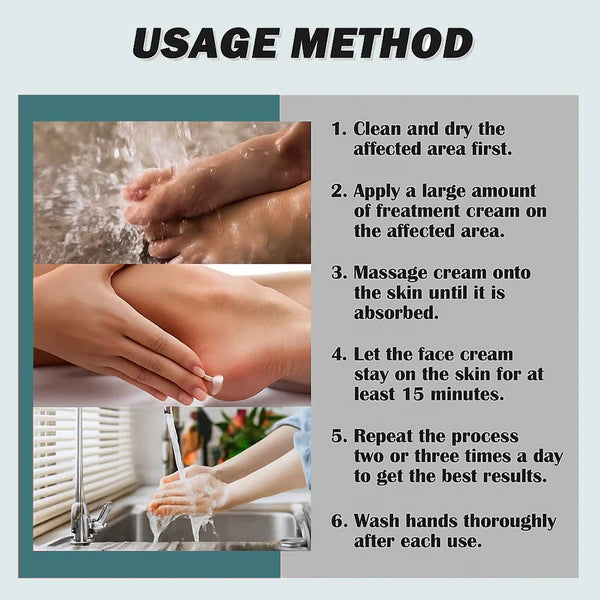 USAGE METHOD

1. Clean and dry the affected area first.

2. Apply a large amount of freatment cream on the affected area.

3. Massage cream onto the skin until it is absorbed.

4. Let the face cream stay on the skin for at least 15 minutes.

5. Repeat the process two or three times a day to get the best results.

6. Wash hands thoroughly after each use.