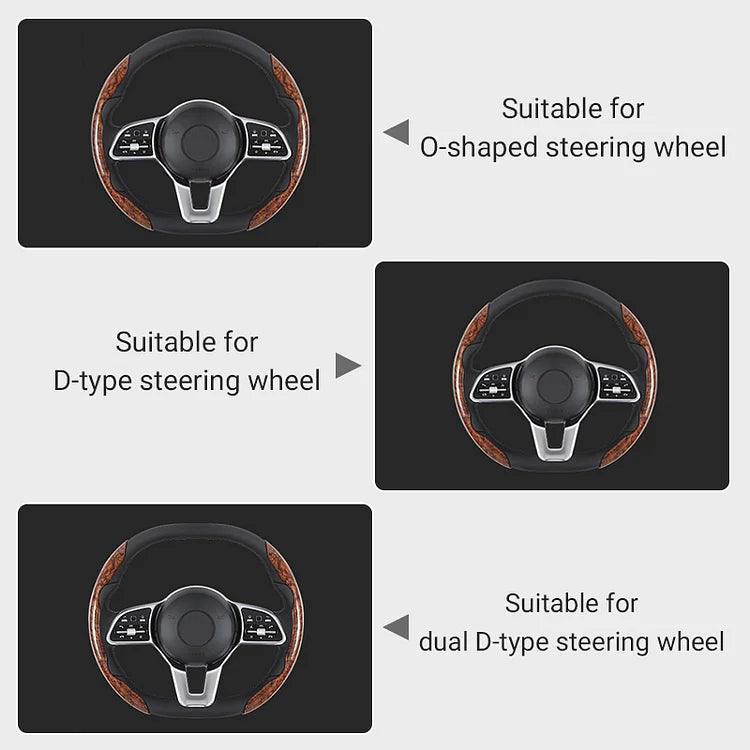 Suitable for
O-shaped steering wheel

Suitable for
D-type steering wheel

Suitable for
dual D-type steering wheel